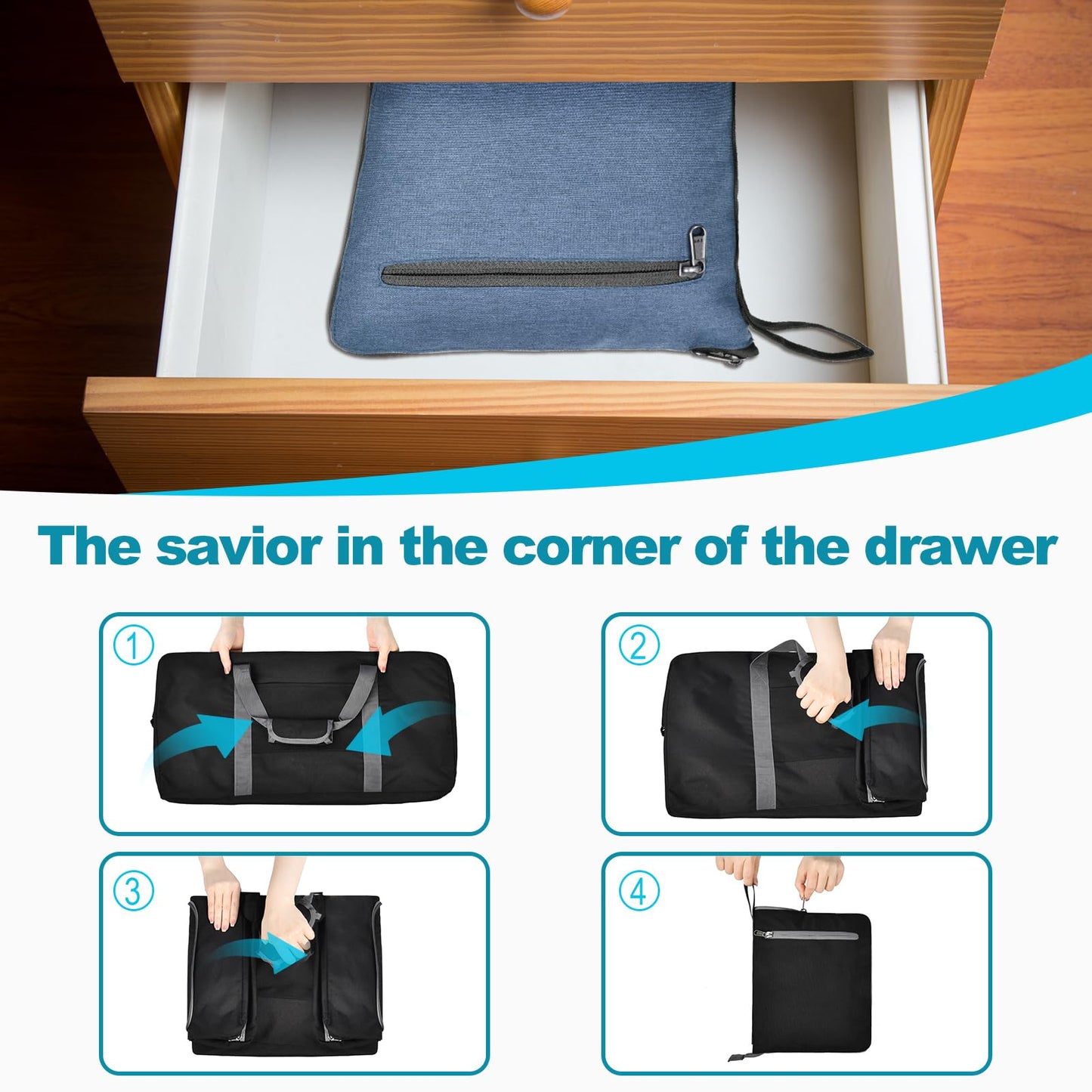 The savior in the corner of the drawer

①

②

③

④