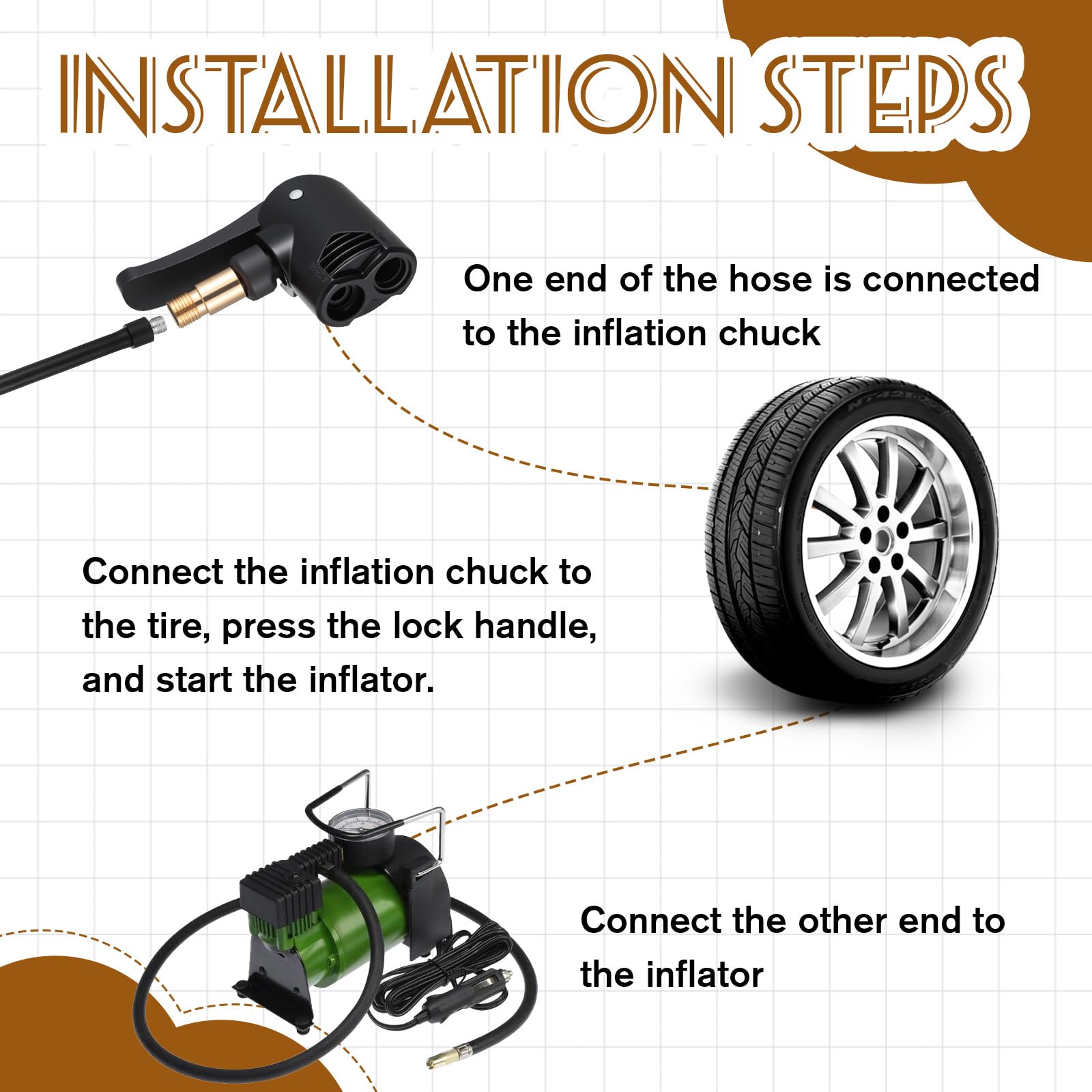 INSTALLATION STEPS

One end of the hose is connected to the inflation chuck

Connect the inflation chuck to the tire, press the lock handle, and start the inflator.

Connect the other end to the inflator