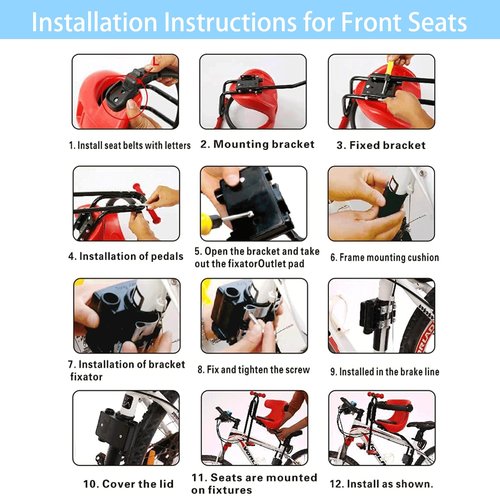 Installation Instructions for Front Seats

L

1. Install seat belts with letters

2. Mounting bracket

3. Fixed bracket

4. Installation of pedals

5. Open the bracket and take out the fixatorOutlet pad

6. Frame mounting cushion

7. Installation of bracket fixator

8. Fix and tighten the screw

9. Installed in the brake line

10. Cover the lid

11. Seats are mounted on fixtures

12. Install as shown.