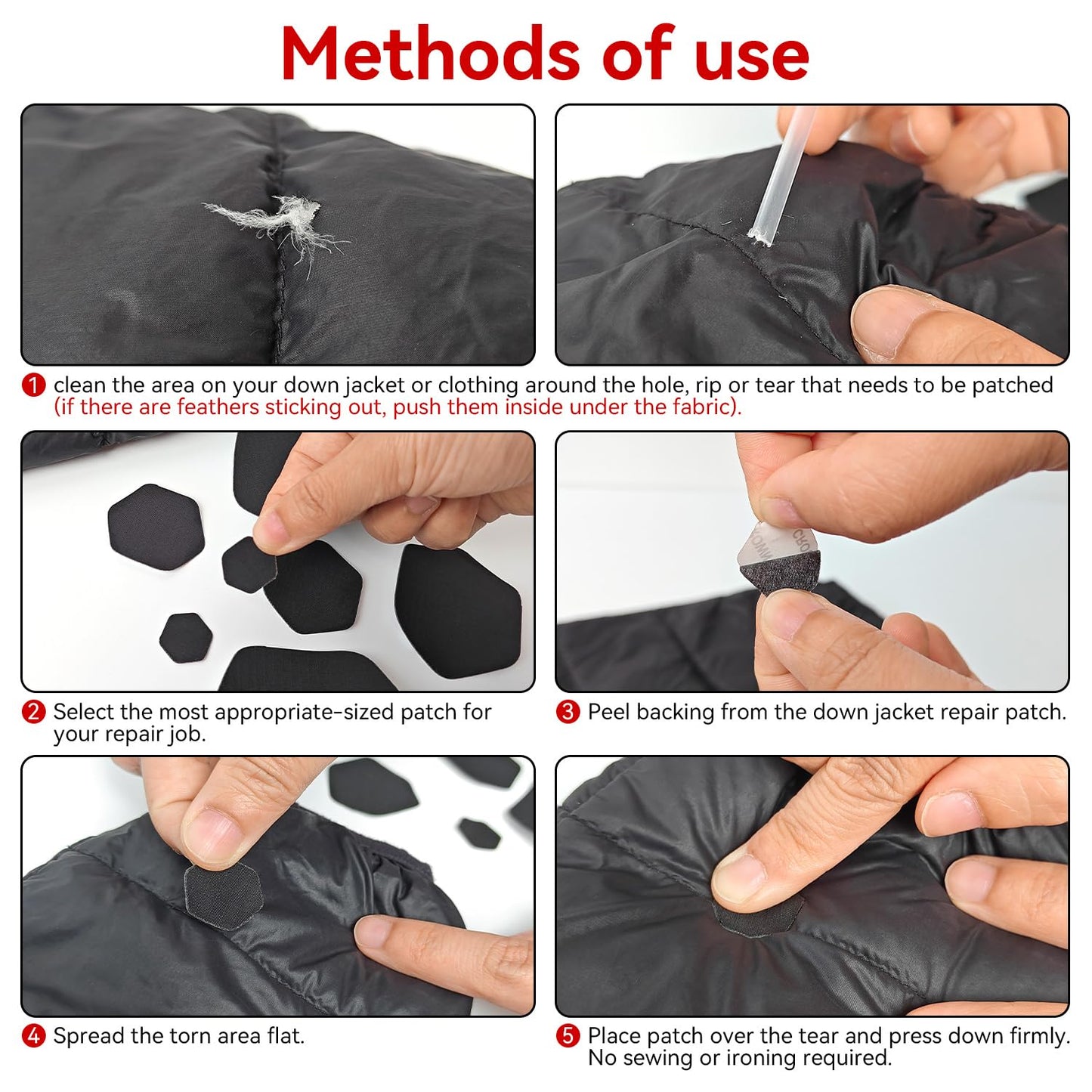 Methods of use

1 clean the area on your down jacket or clothing around the hole, rip or tear that needs to be patched (if there are feathers sticking out, push them inside under the fabric).

2 Select the most appropriate-sized patch for your repair job.

3 Peel backing from the down jacket repair patch.

4 Spread the torn area flat.

5 Place patch over the tear and press down firmly. No sewing or ironing required.