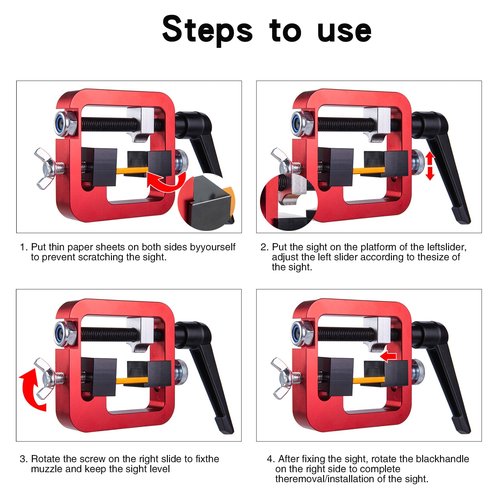 Steps to use

1. Put thin paper sheets on both sides byyourself to prevent scratching the sight.

2. Put the sight on the platform of the leftslider, adjust the left slider according to thesize of the sight.

3. Rotate the screw on the right slide to fixthe muzzle and keep the sight level

4. After fixing the sight, rotate the blackhandle on the right side to complete theremoval/installation of the sight.