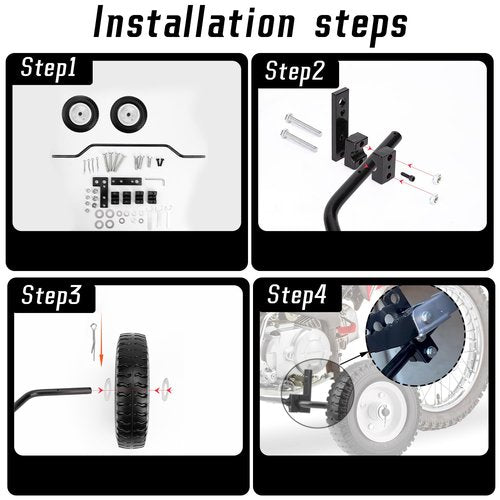 Installation steps

Step1

Step2

Step3

Step4