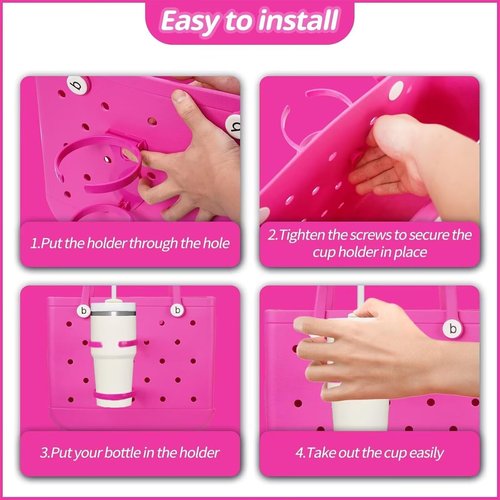 Easy to install

b

b

1.Put the holder through the hole

2.Tighten the screws to secure the cup holder in place

b

b

3.Put your bottle in the holder

b

4.Take out the cup easily