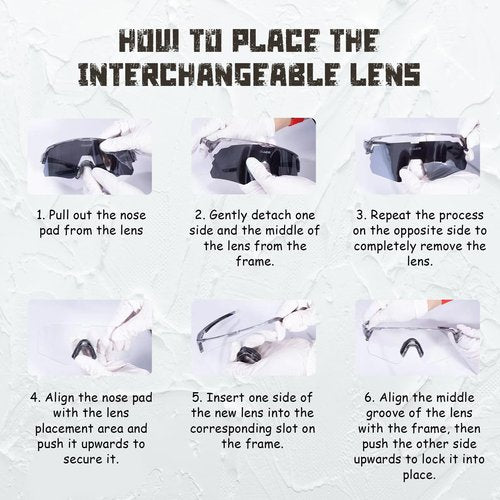 HOW TO PLACE THE INTERCHANGEABLE LENS

1. Pull out the nose pad from the lens

2. Gently detach one side and the middle of the lens from the frame.

3. Repeat the process on the opposite side to completely remove the lens.

4. Align the nose pad with the lens placement area and push it upwards to secure it.

5. Insert one side of the new lens into the corresponding slot on the frame.

6. Align the middle groove of the lens with the frame, then push the other side upwards to lock it into place.