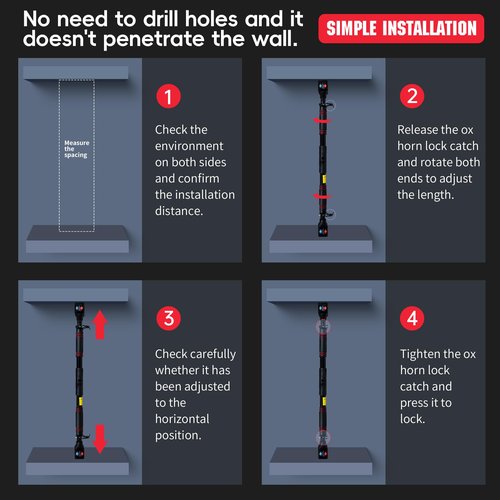 No need to drill holes and it doesn't penetrate the wall.

SIMPLE INSTALLATION

Measure the spacing

1

Check the environment on both sides and confirm the installation distance.

2

Release the ox horn lock catch and rotate both ends to adjust the length.

3

Check carefully whether it has been adjusted to the horizontal position.

4

Tighten the ox horn lock catch and press it to lock.