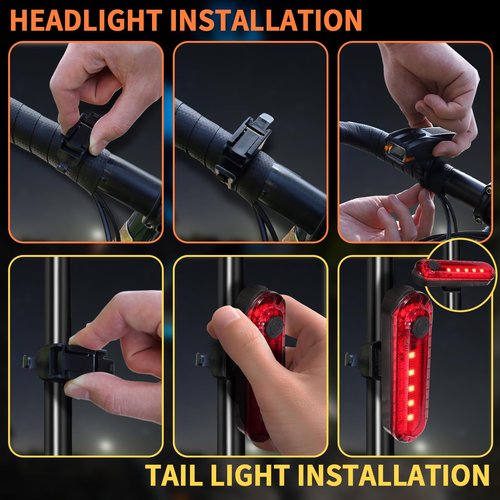 HEADLIGHT INSTALLATION

TAIL LIGHT INSTALLATION