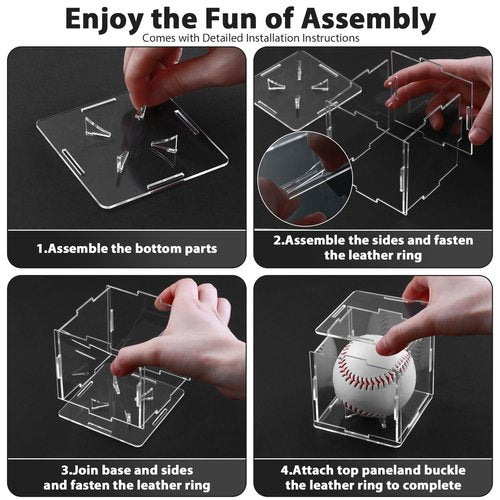 Enjoy the Fun of Assembly
Comes with Detailed Installation Instructions

1.Assemble the bottom parts

2.Assemble the sides and fasten the leather ring

3.Join base and sides and fasten the leather ring

4.Attach top paneland buckle the leather ring to complete