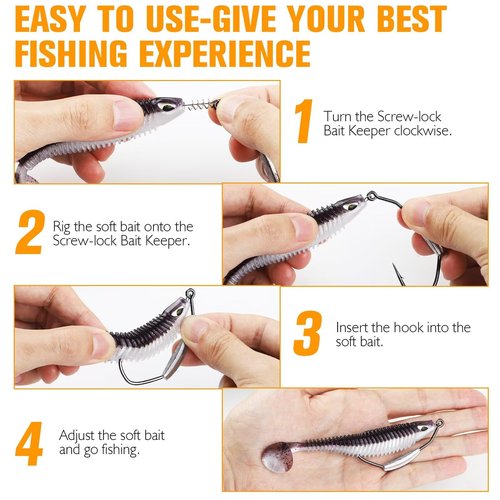 EASY TO USE-GIVE YOUR BEST FISHING EXPERIENCE

1 Turn the Screw-lock Bait Keeper clockwise.

2 Rig the soft bait onto the Screw-lock Bait Keeper.

3 Insert the hook into the soft bait.

4 Adjust the soft bait and go fishing.