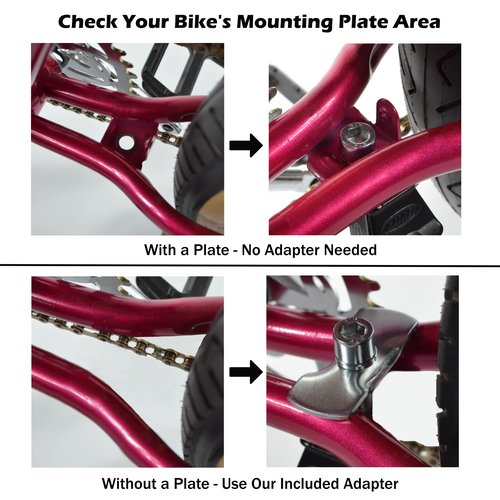 Check Your Bike's Mounting Plate Area

With a Plate - No Adapter Needed

Without a Plate - Use Our Included Adapter