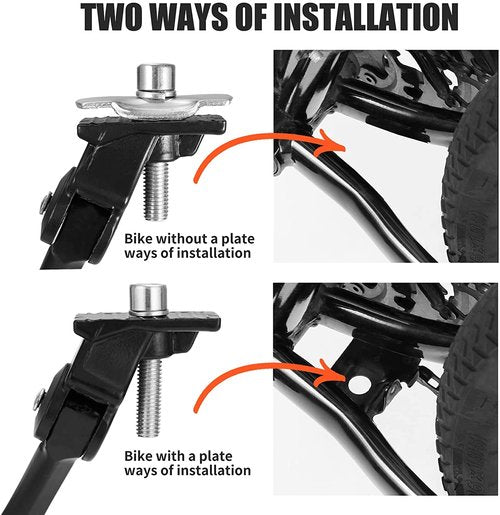 TWO WAYS OF INSTALLATION

Bike without a plate ways of installation

Bike with a plate ways of installation