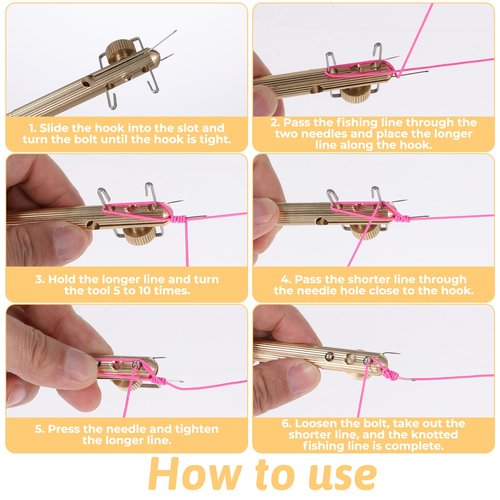 1. Slide the hook into the slot and turn the bolt until the hook is tight.

2. Pass the fishing line through the two needles and place the longer line along the hook.

3. Hold the longer line and turn the tool 5 to 10 times.

4. Pass the shorter line through the needle hole close to the hook.

5. Press the needle and tighten the longer line.

6. Loosen the bolt, take out the shorter line, and the knotted fishing line is complete.

How to use