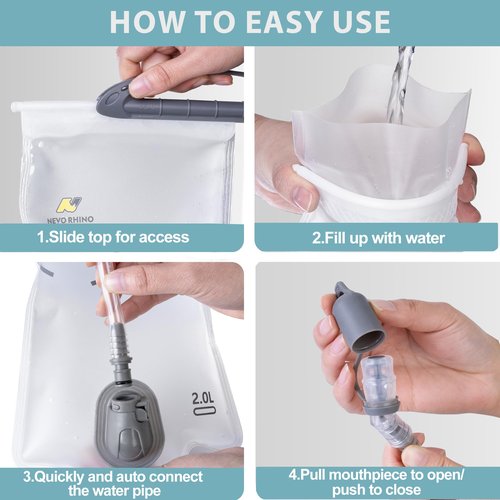 HOW TO EASY USE

NEVO RHINO

1.Slide top for access

2.Fill up with water

2.0L

3.Quickly and auto connect the water pipe

4.Pull mouthpiece to open/ push to close