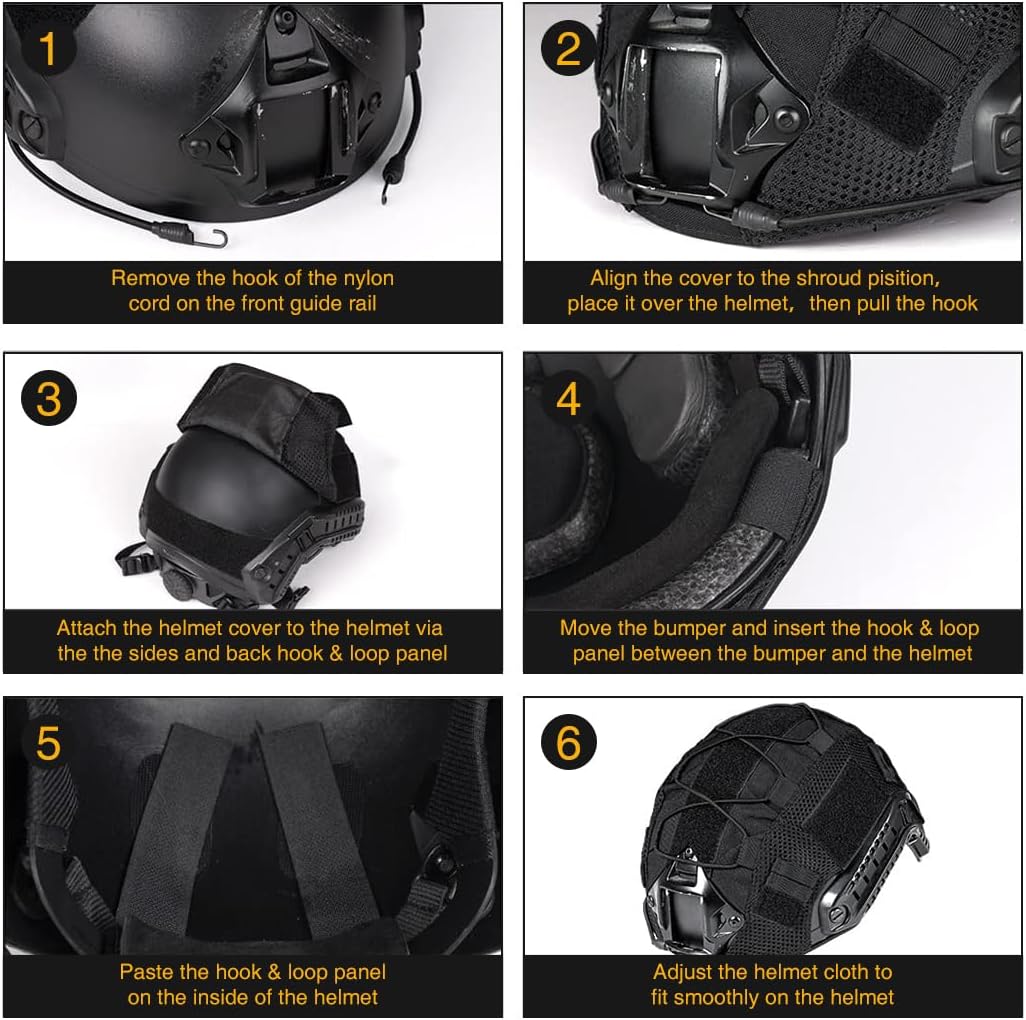 1

Remove the hook of the nylon cord on the front guide rail

2

Align the cover to the shroud pisition, place it over the helmet, then pull the hook

3

Attach the helmet cover to the helmet via the the sides and back hook & loop panel

4

Move the bumper and insert the hook & loop panel between the bumper and the helmet

5

Paste the hook & loop panel on the inside of the helmet

6

Adjust the helmet cloth to fit smoothly on the helmet