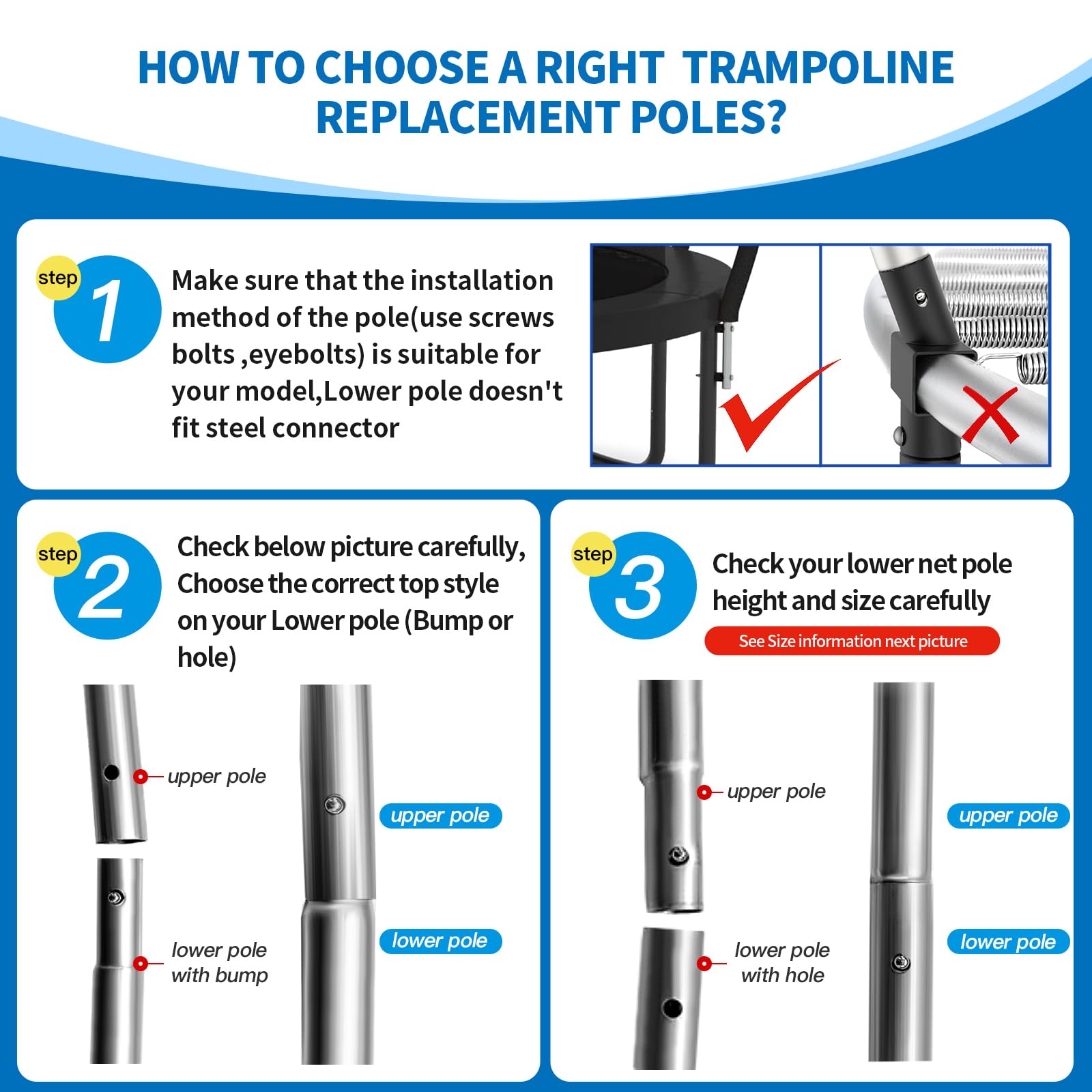 HOW TO CHOOSE A RIGHT TRAMPOLINE REPLACEMENT POLES?

step 1

Make sure that the installation method of the pole(use screws bolts ,eyebolts) is suitable for your model,Lower pole doesn't fit steel connector

step 2

Check below picture carefully, Choose the correct top style on your Lower pole (Bump or hole)

upper pole

lower pole with bump

upper pole

lower pole

step 3

Check your lower net pole height and size carefully

See Size information next picture

upper pole

lower pole with hole

upper pole

lower pole