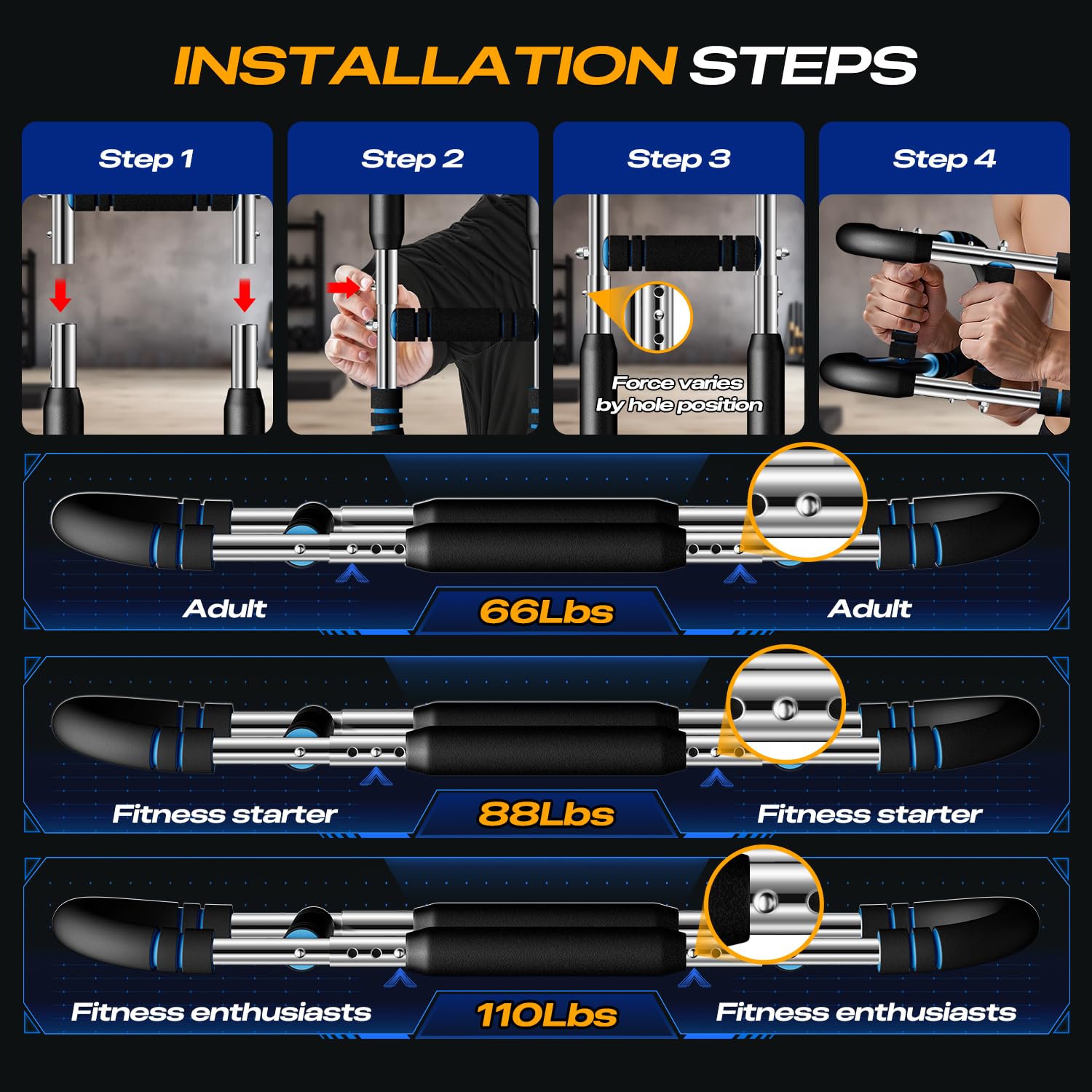 INSTALLATION STEPS

Step 1

Step 2

Step 3

Force varies by hole position

Step 4

Adult

66Lbs

Adult

Fitness starter

88Lbs

Fitness starter

Fitness enthusiasts

110Lbs

Fitness enthusiasts