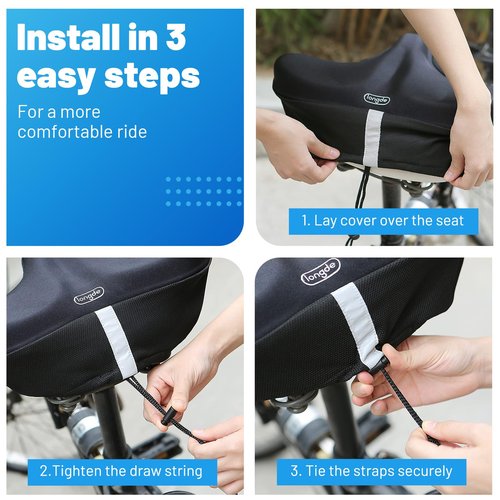 Install in 3 easy steps

For a more comfortable ride

longde

1. Lay cover over the seat

longde

2.Tighten the draw string

longde

3. Tie the straps securely