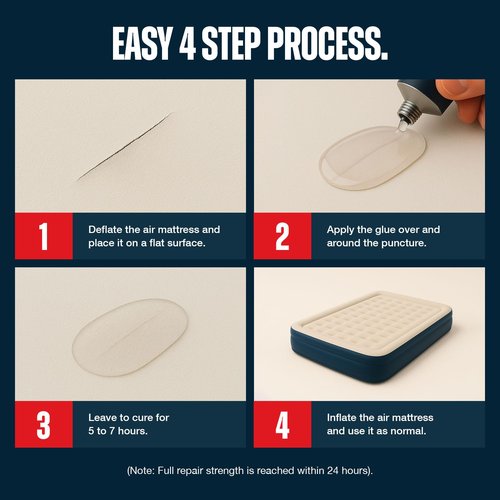 EASY 4 STEP PROCESS.

1 Deflate the air mattress and place it on a flat surface.

2 Apply the glue over and around the puncture.

3 Leave to cure for 5 to 7 hours.

4 Inflate the air mattress and use it as normal.

(Note: Full repair strength is reached within 24 hours).