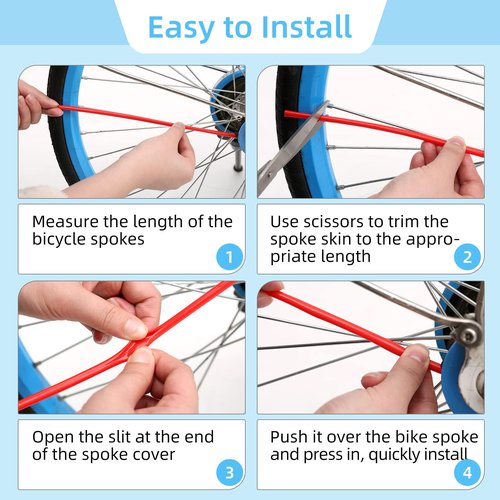 Easy to Install

Measure the length of the bicycle spokes

1

Use scissors to trim the spoke skin to the appropriate length

2

Open the slit at the end of the spoke cover

3

Push it over the bike spoke and press in, quickly install

4