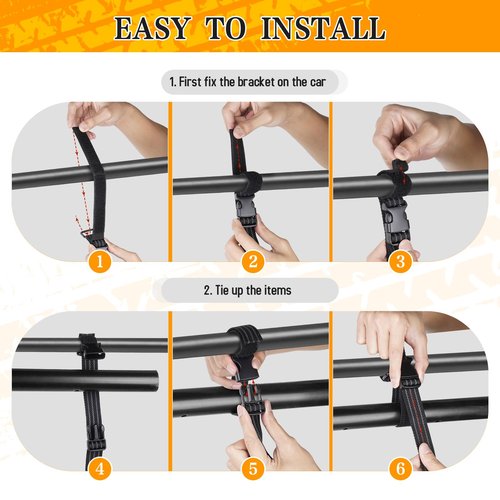 EASY TO INSTALL

1. First fix the bracket on the car

1

2

3

2. Tie up the items

4

5

6