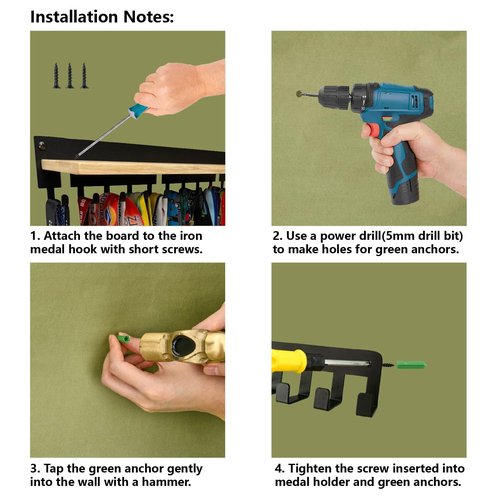 Installation Notes:

1. Attach the board to the iron medal hook with short screws.

2. Use a power drill(5mm drill bit) to make holes for green anchors.

3. Tap the green anchor gently into the wall with a hammer.

4. Tighten the screw inserted into medal holder and green anchors.