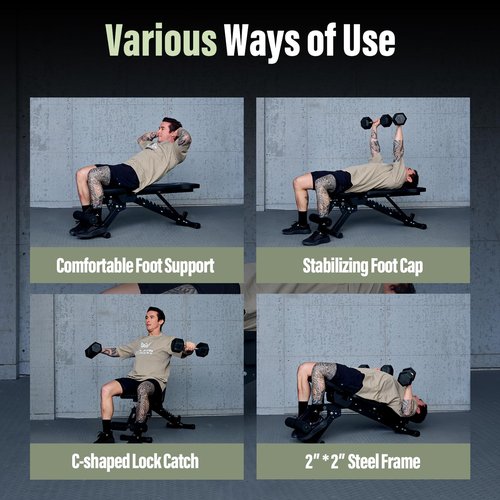 Various Ways of Use

Comfortable Foot Support

Stabilizing Foot Cap

C-shaped Lock Catch

2" * 2" Steel Frame