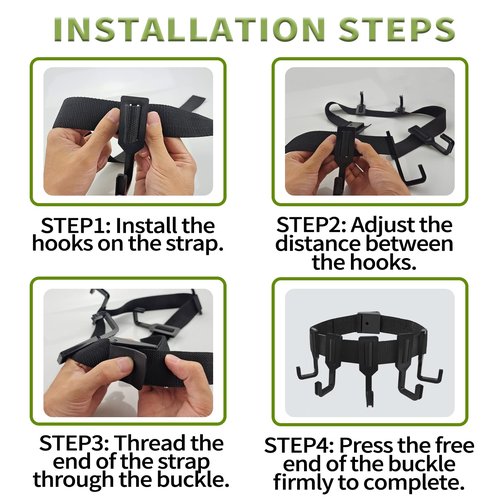 INSTALLATION STEPS

STEP1: Install the hooks on the strap.

STEP2: Adjust the distance between the hooks.

STEP3: Thread the end of the strap through the buckle.

STEP4: Press the free end of the buckle firmly to complete.