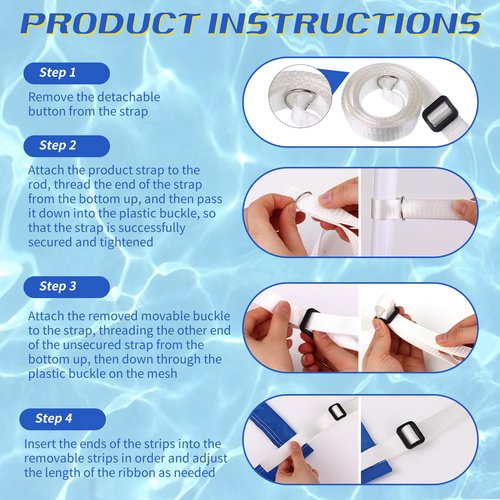 PRODUCT INSTRUCTIONS

Step 1

Remove the detachable button from the strap

Step 2

Attach the product strap to the rod, thread the end of the strap from the bottom up, and then pass it down into the plastic buckle, so that the strap is successfully secured and tightened

Step 3

Attach the removed movable buckle to the strap, threading the other end of the unsecured strap from the bottom up, then down through the plastic buckle on the mesh

Step 4

Insert the ends of the strips into the removable strips in order and adjust the length of the ribbon as needed