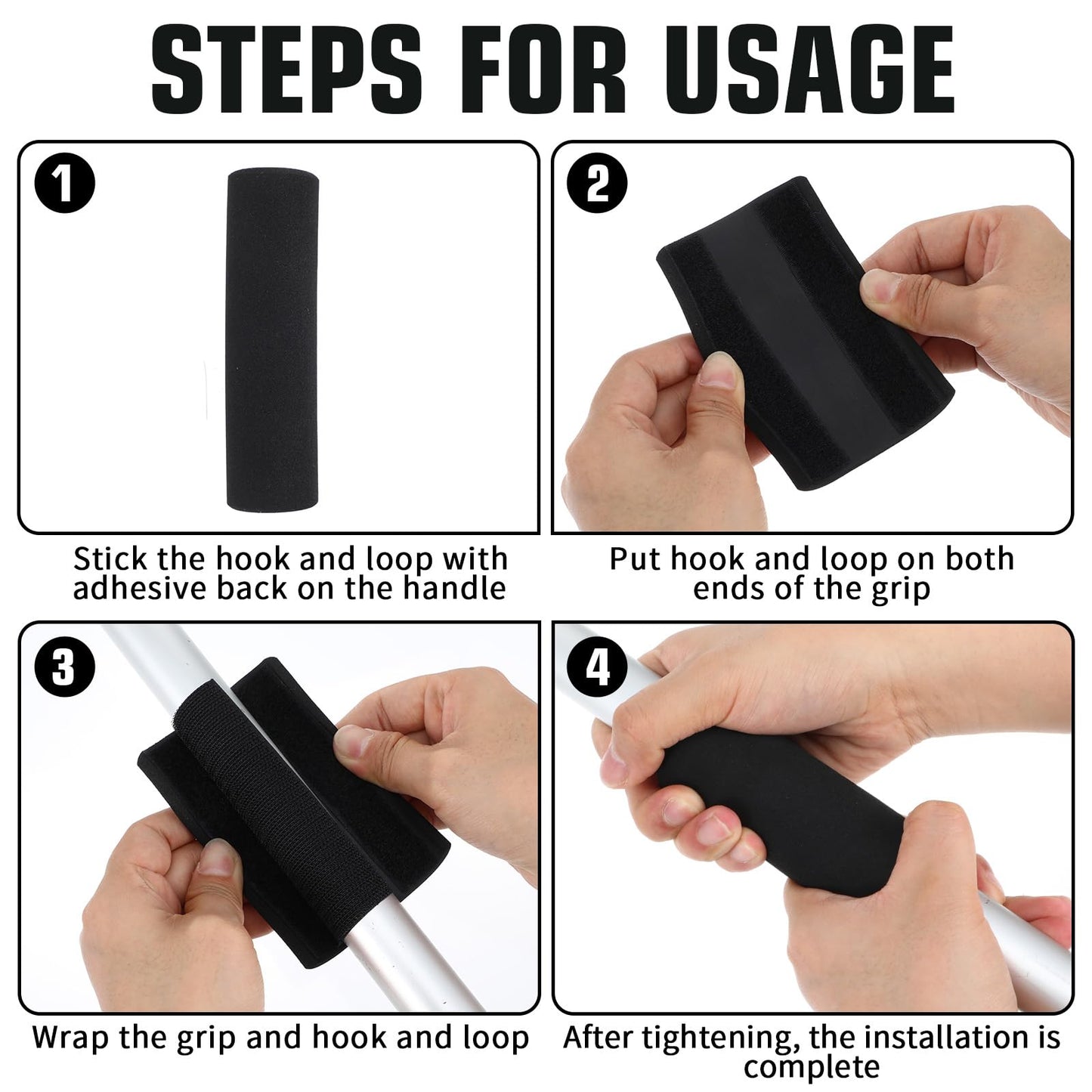 STEPS FOR USAGE

1

Stick the hook and loop with adhesive back on the handle

2

Put hook and loop on both ends of the grip

3

Wrap the grip and hook and loop

4

After tightening, the installation is complete