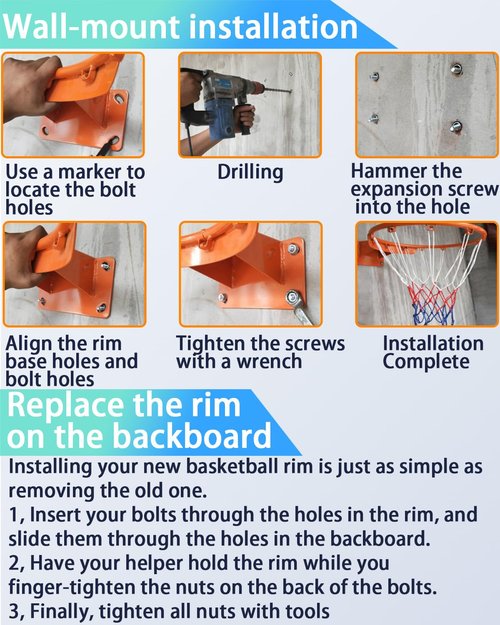 Wall-mount installation

Use a marker to locate the bolt holes

Drilling

Hammer the expansion screw into the hole

Align the rim base holes and bolt holes

Tighten the screws with a wrench

Installation Complete

Replace the rim on the backboard

Installing your new basketball rim is just as simple as removing the old one.
1, Insert your bolts through the holes in the rim, and slide them through the holes in the backboard.
2, Have your helper hold the rim while you finger-tighten the nuts on the back of the bolts.
3, Finally, tighten all nuts with tools