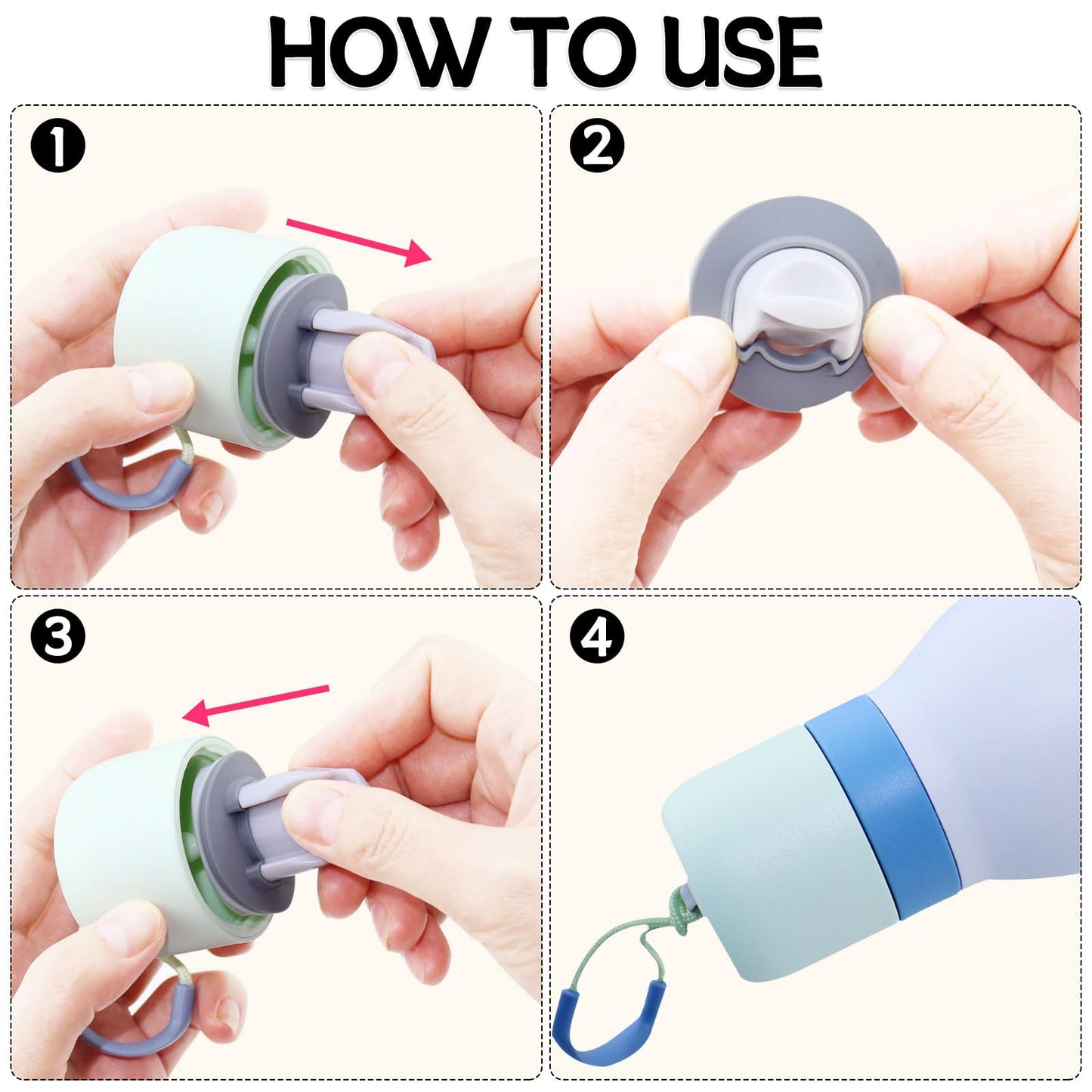 HOW TO USE

1

2

3

4