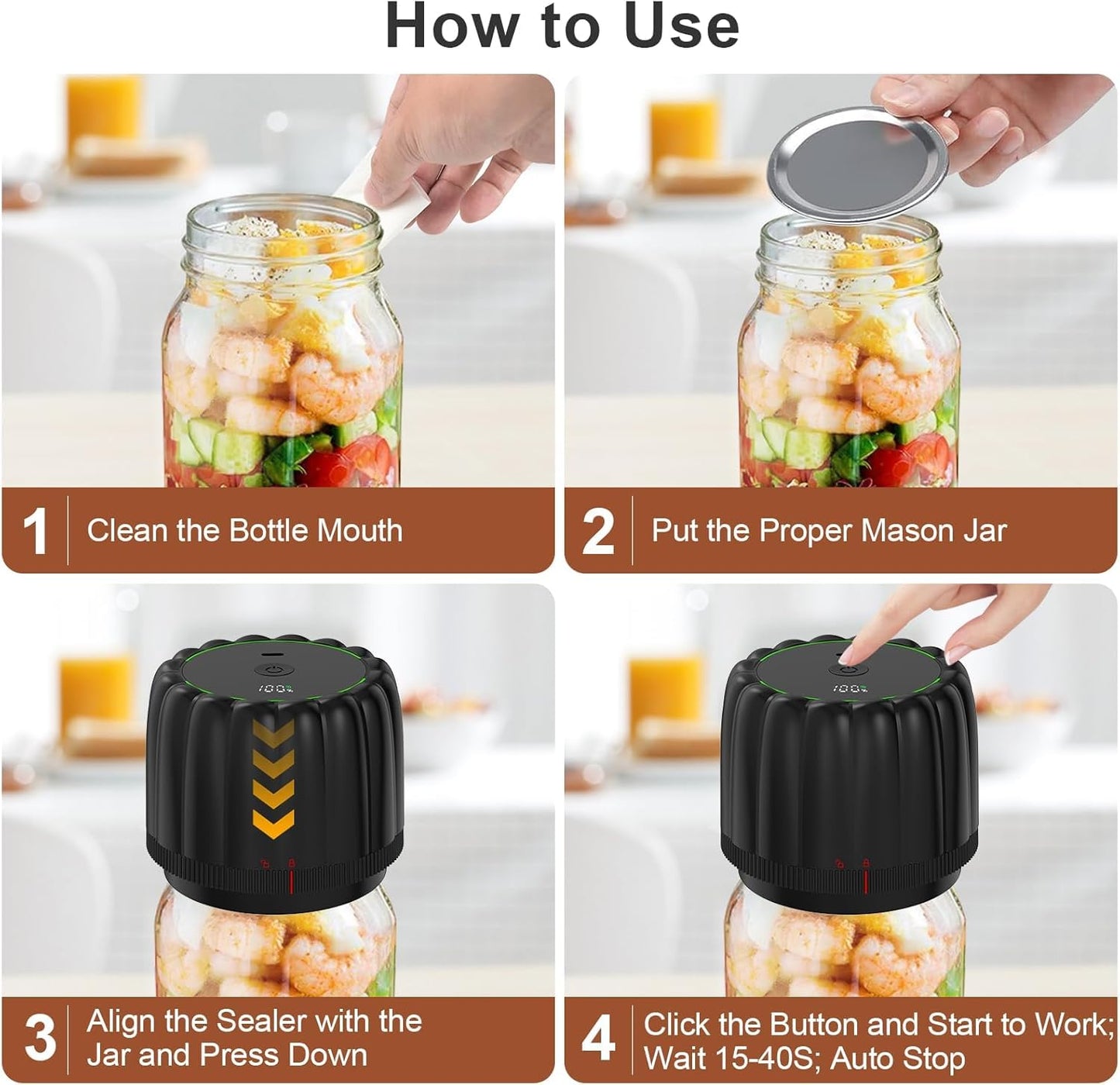 How to Use

1 Clean the Bottle Mouth

2 Put the Proper Mason Jar

100%

3 Align the Sealer with the Jar and Press Down

100%

4 Click the Button and Start to Work; Wait 15-40S; Auto Stop