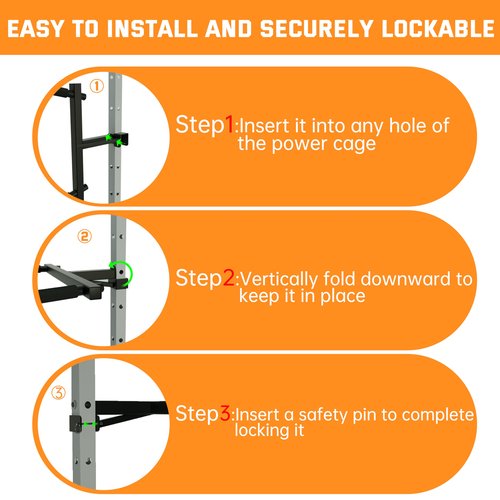 EASY TO INSTALL AND SECURELY LOCKABLE

①

Step1:Insert it into any hole of the power cage

②

Step2:Vertically fold downward to keep it in place

③

Step3:Insert a safety pin to complete locking it