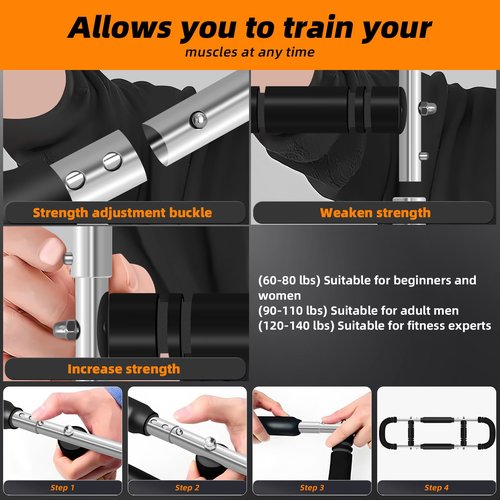 Allows you to train your
muscles at any time

Strength adjustment buckle

Weaken strength

Increase strength

(60-80 lbs) Suitable for beginners and women
(90-110 lbs) Suitable for adult men
(120-140 lbs) Suitable for fitness experts

Step 1

Step 2

Step 3

Step 4