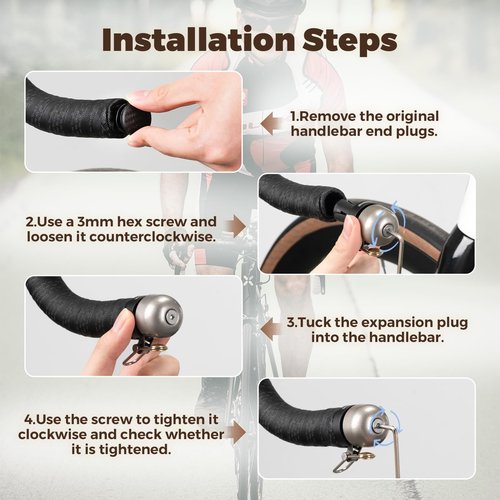 Installation Steps

1.Remove the original handlebar end plugs.

2.Use a 3mm hex screw and loosen it counterclockwise.

3.Tuck the expansion plug into the handlebar.

4.Use the screw to tighten it clockwise and check whether it is tightened.