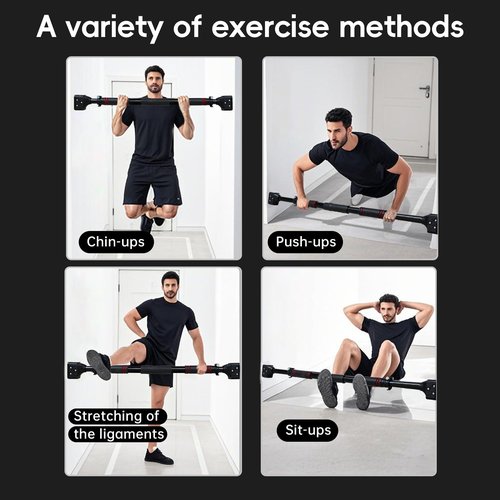 A variety of exercise methods

Chin-ups

Push-ups

Stretching of the ligaments

Sit-ups