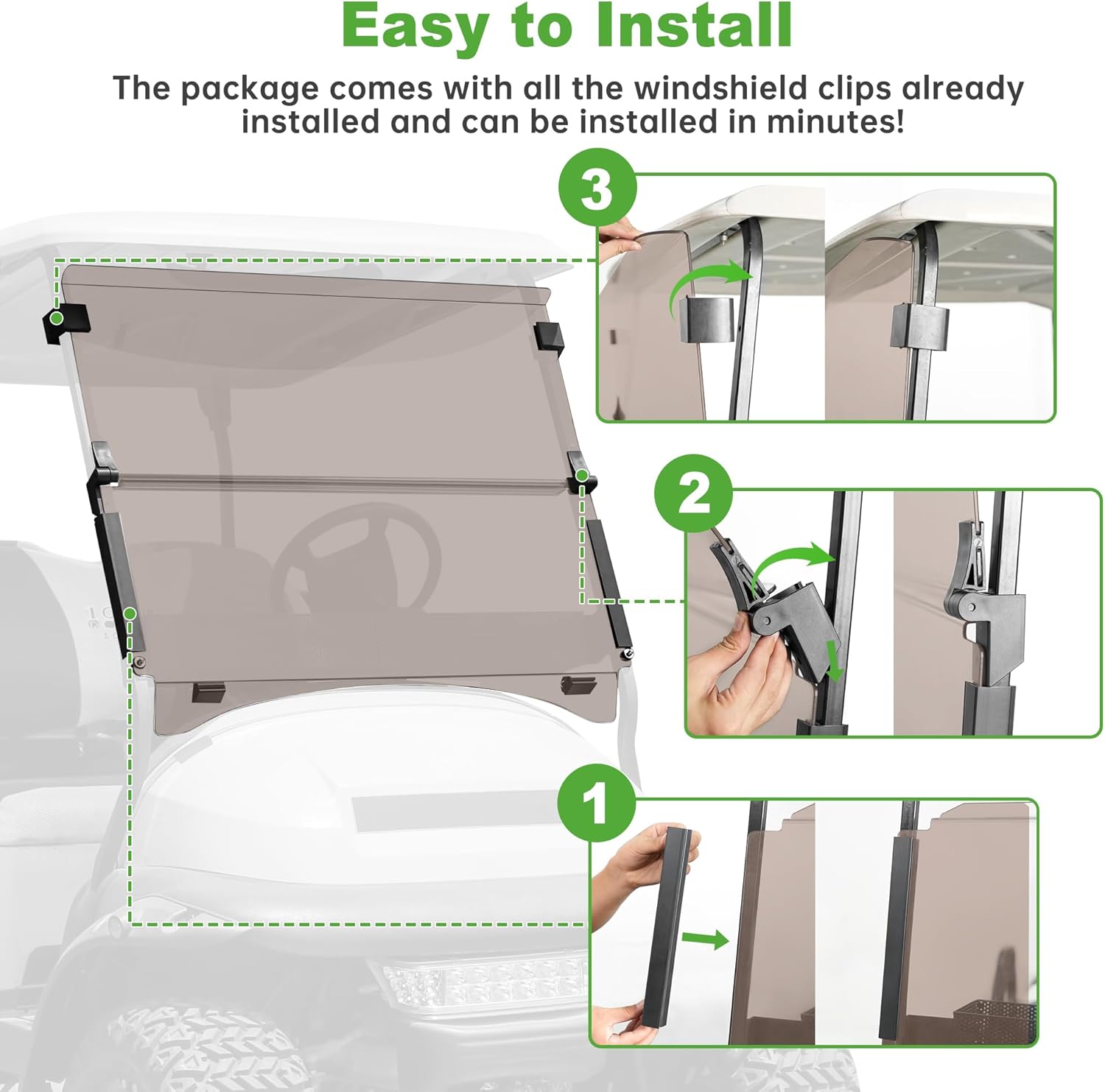 Easy to Install

The package comes with all the windshield clips already installed and can be installed in minutes!

3

2

1