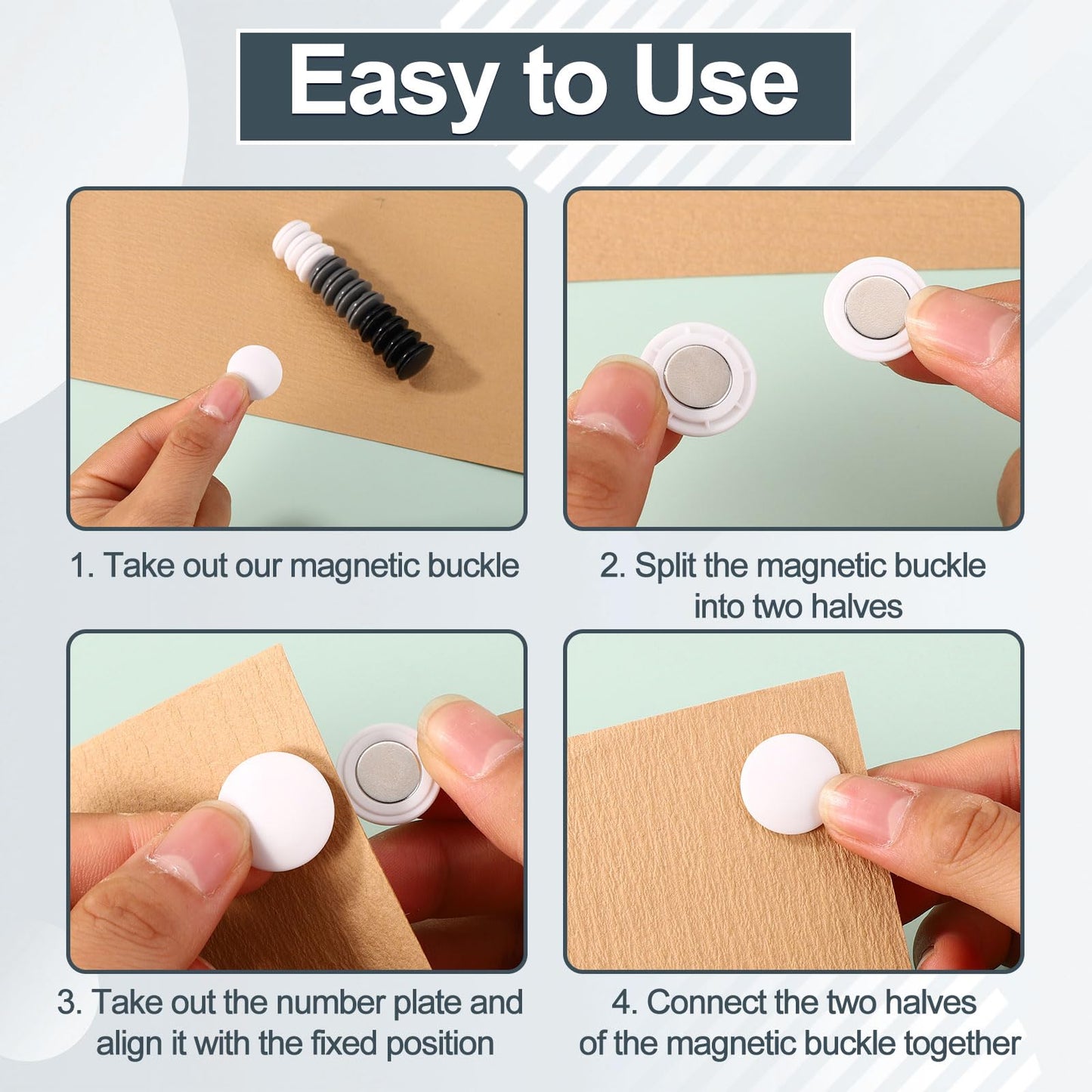 Easy to Use

1. Take out our magnetic buckle

2. Split the magnetic buckle into two halves

3. Take out the number plate and align it with the fixed position

4. Connect the two halves of the magnetic buckle together