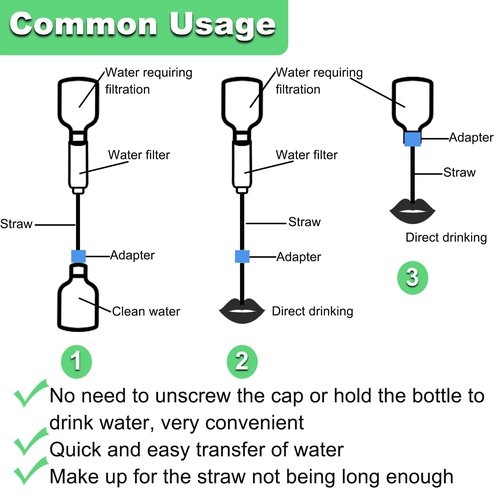 Common Usage

Water requiring filtration

Water filter

Straw

Adapter

Clean water

1

Water requiring filtration

Water filter

Straw

Adapter

Direct drinking

2

Water requiring filtration

Adapter

Straw

Direct drinking

3

No need to unscrew the cap or hold the bottle to drink water, very convenient

Quick and easy transfer of water

Make up for the straw not being long enough