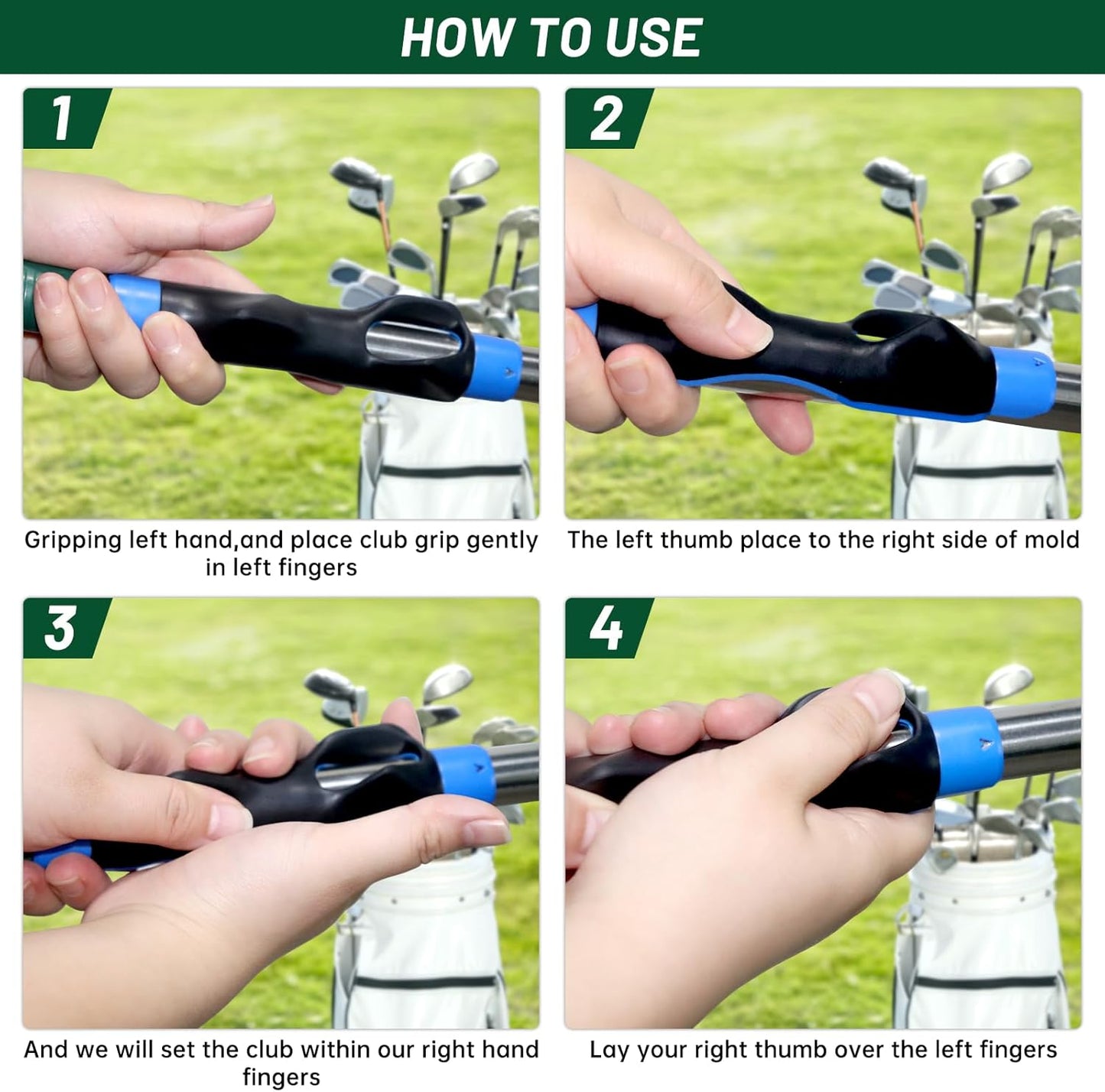 HOW TO USE

1

Gripping left hand,and place club grip gently in left fingers

2

The left thumb place to the right side of mold

3

And we will set the club within our right hand fingers

4

Lay your right thumb over the left fingers