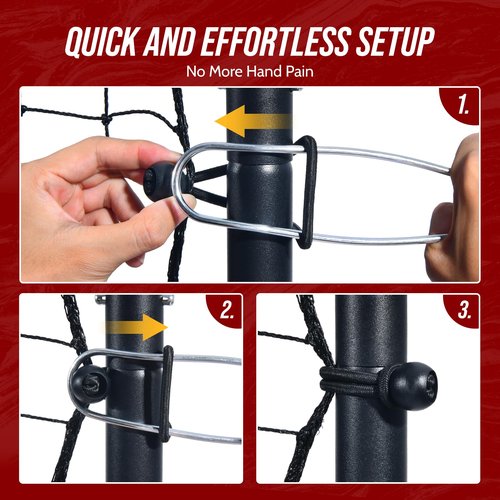 QUICK AND EFFORTLESS SETUP
No More Hand Pain

1.

2.

3.