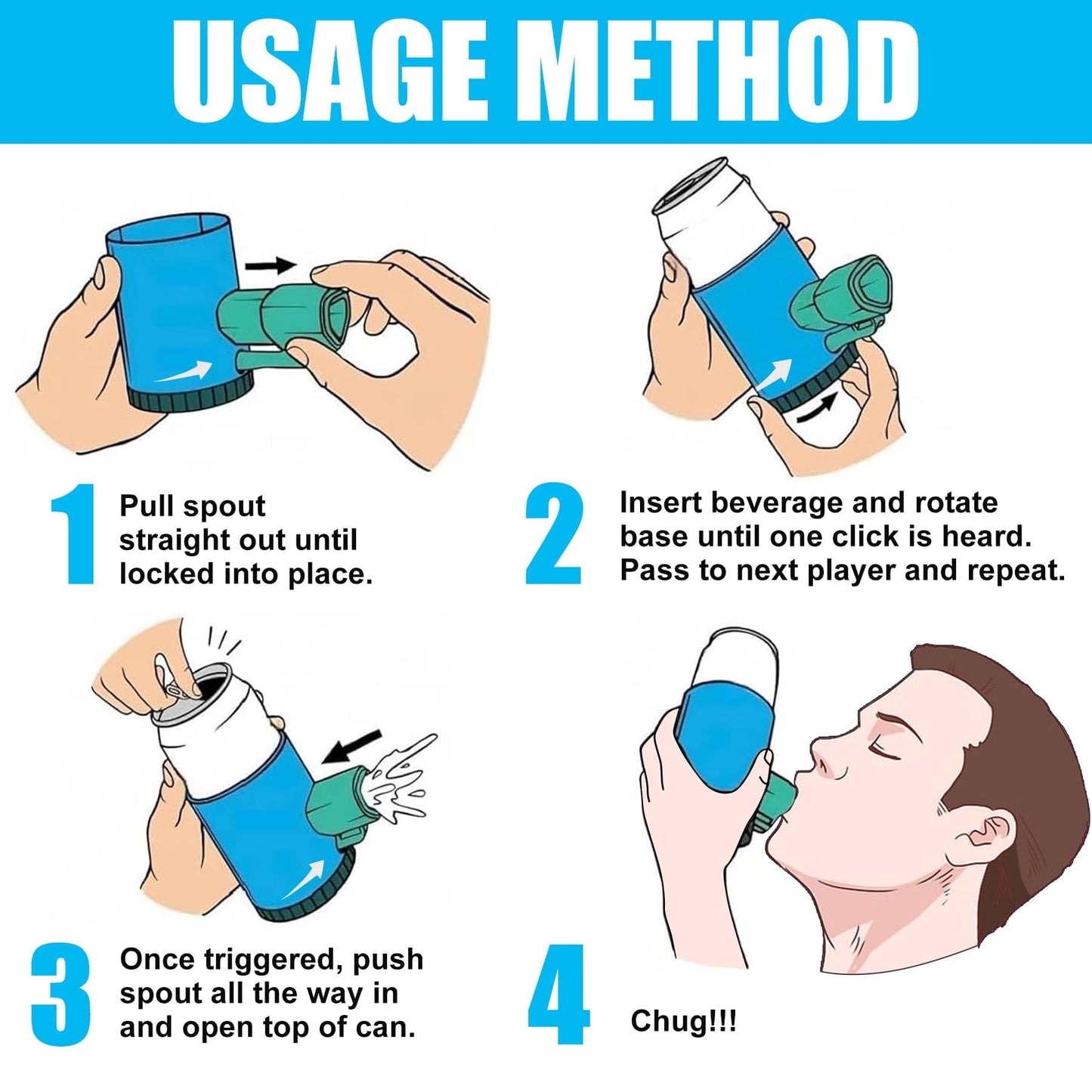 USAGE METHOD

1 Pull spout straight out until locked into place.

2 Insert beverage and rotate base until one click is heard. Pass to next player and repeat.

3 Once triggered, push spout all the way in and open top of can.

4 Chug!!!