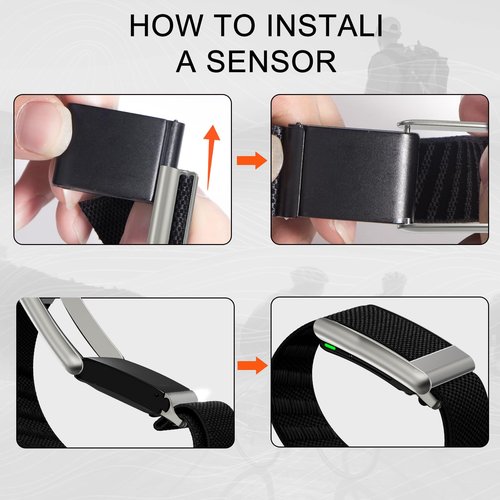 HOW TO INSTALI
A SENSOR