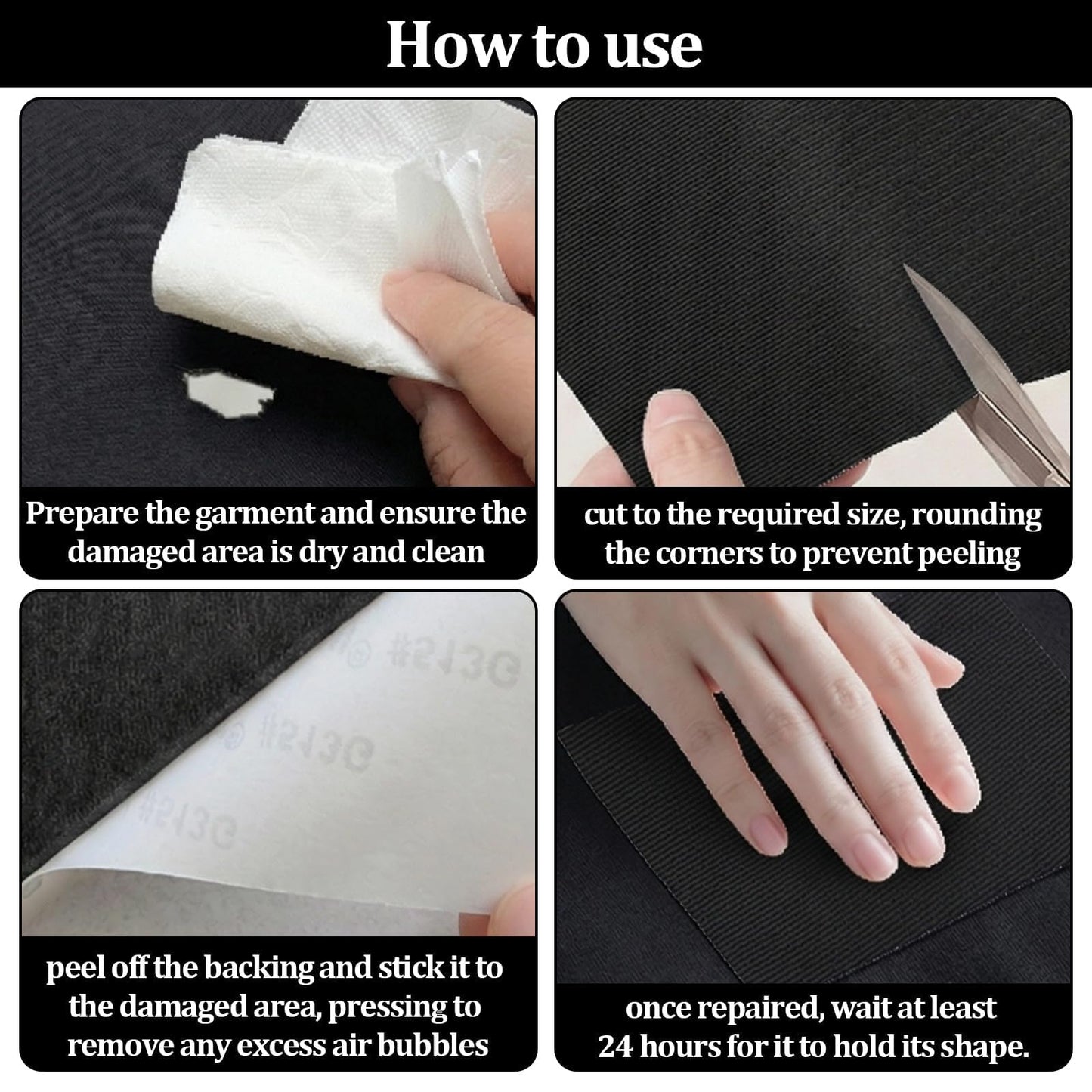 How to use

Prepare the garment and ensure the damaged area is dry and clean

cut to the required size, rounding the corners to prevent peeling

#213G

#213G

#213G

peel off the backing and stick it to the damaged area, pressing to remove any excess air bubbles

once repaired, wait at least 24 hours for it to hold its shape.