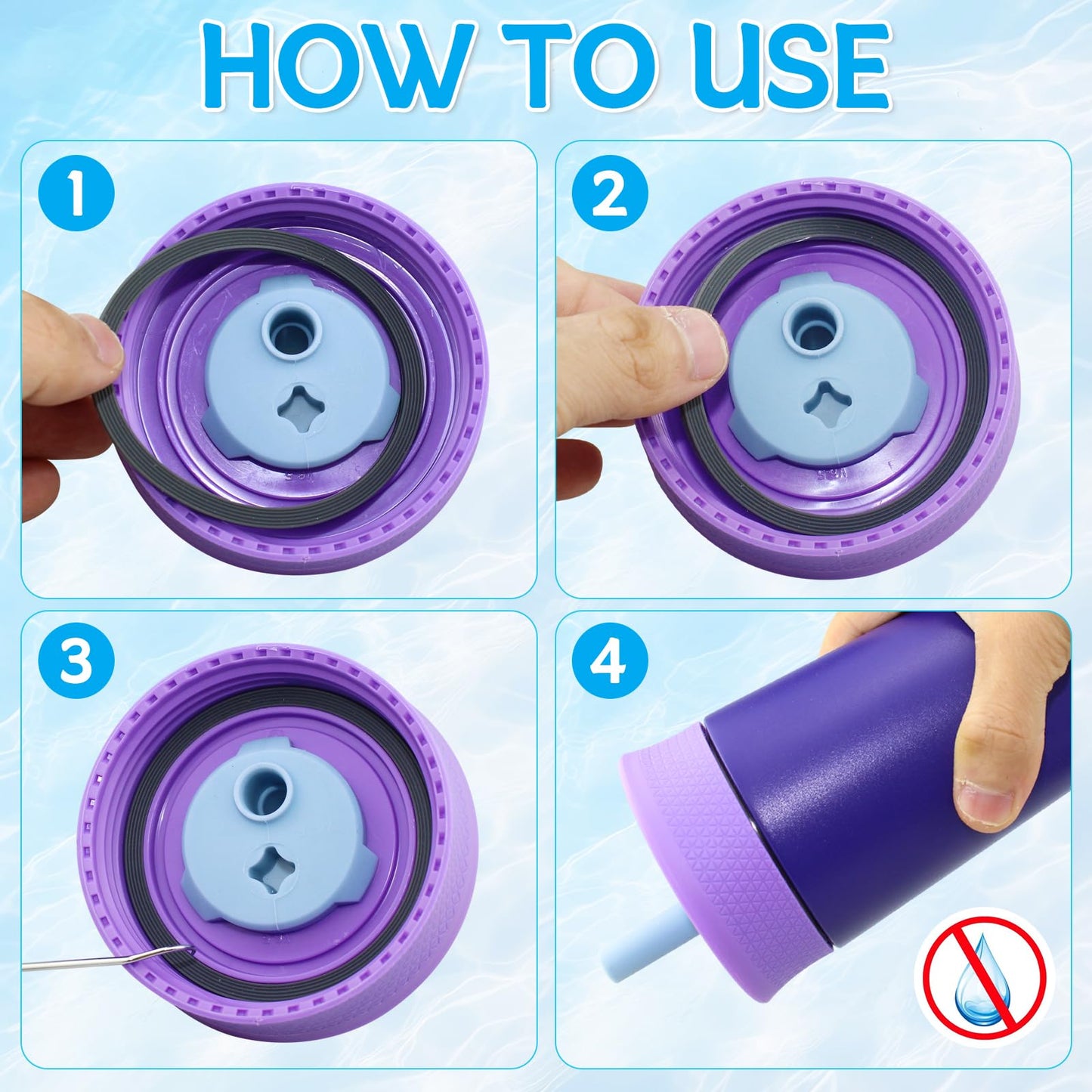 HOW TO USE

1

2

3

4