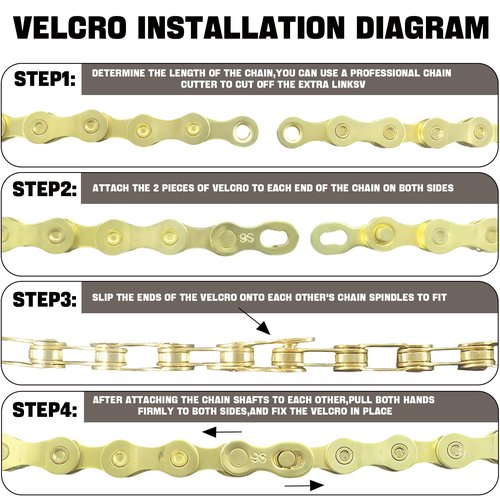 VELCRO INSTALLATION DIAGRAM

STEP1: DETERMINE THE LENGTH OF THE CHAIN,YOU CAN USE A PROFESSIONAL CHAIN CUTTER TO CUT OFF THE EXTRA LINKSV

STEP2: ATTACH THE 2 PIECES OF VELCRO TO EACH END OF THE CHAIN ON BOTH SIDES

9S

STEP3: SLIP THE ENDS OF THE VELCRO ONTO EACH OTHER'S CHAIN SPINDLES TO FIT

STEP4: AFTER ATTACHING THE CHAIN SHAFTS TO EACH OTHER,PULL BOTH HANDS FIRMLY TO BOTH SIDES,AND FIX THE VELCRO IN PLACE

9S