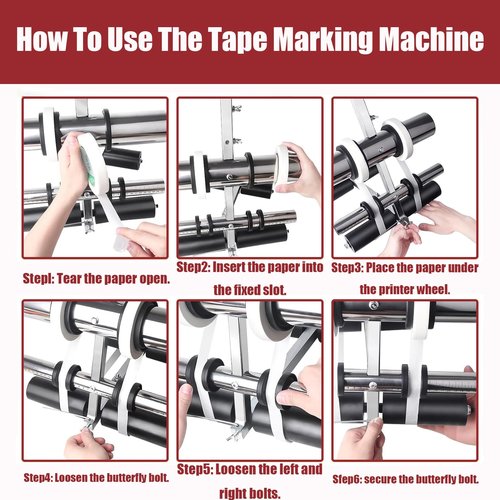 How To Use The Tape Marking Machine

Stepl: Tear the paper open.

Step2: Insert the paper into the fixed slot.

Step3: Place the paper under the printer wheel.

Step4: Loosen the butterfly bolt.

Step5: Loosen the left and right bolts.

Step6: secure the butterfly bolt.