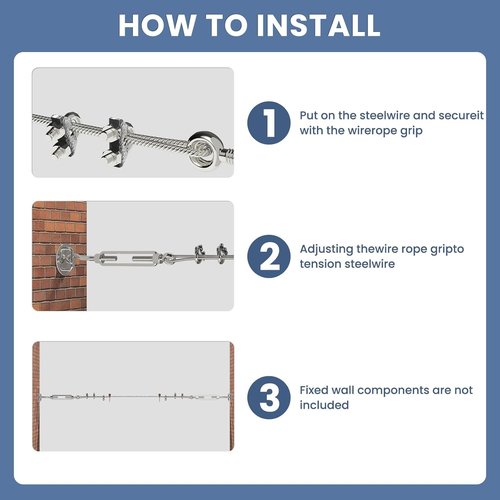 HOW TO INSTALL

1
Put on the steelwire and secureit with the wirerope grip

2
Adjusting thewire rope gripto tension steelwire

3
Fixed wall components are not included