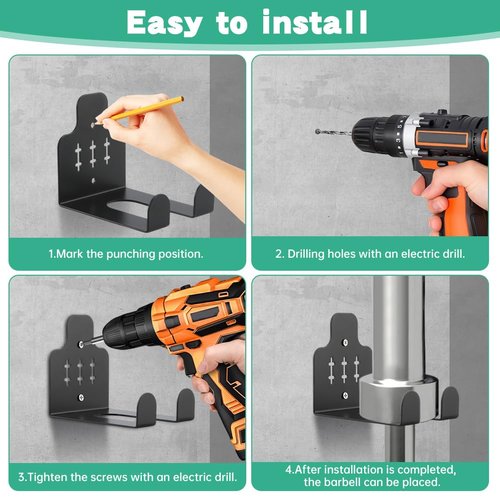 Easy to install

1.Mark the punching position.

2. Drilling holes with an electric drill.

3.Tighten the screws with an electric drill.

4.After installation is completed, the barbell can be placed.