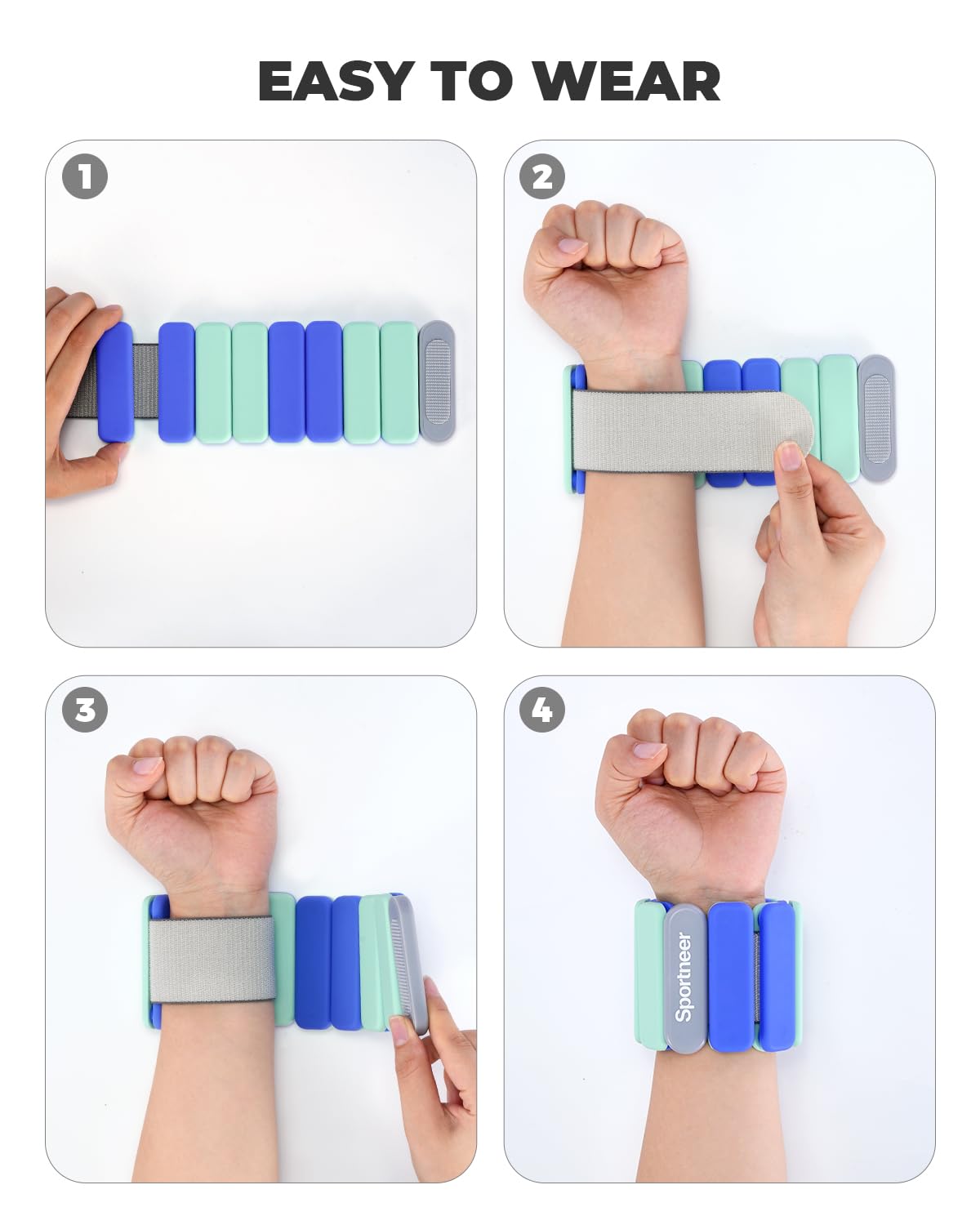 EASY TO WEAR

1

2

3

4

Sportneer