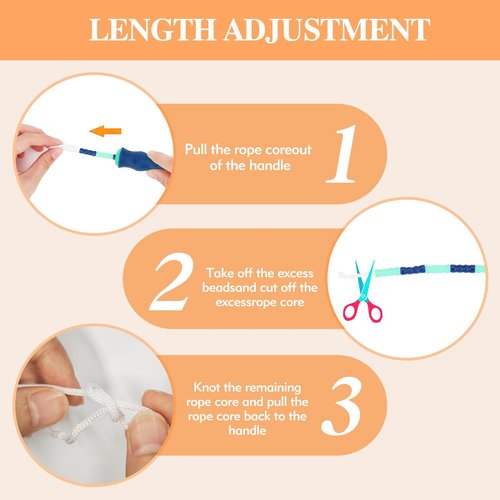 LENGTH ADJUSTMENT

Pull the rope coreout of the handle

1

2

Take off the excess beadsand cut off the excessrope core

Knot the remaining rope core and pull the rope core back to the handle

3